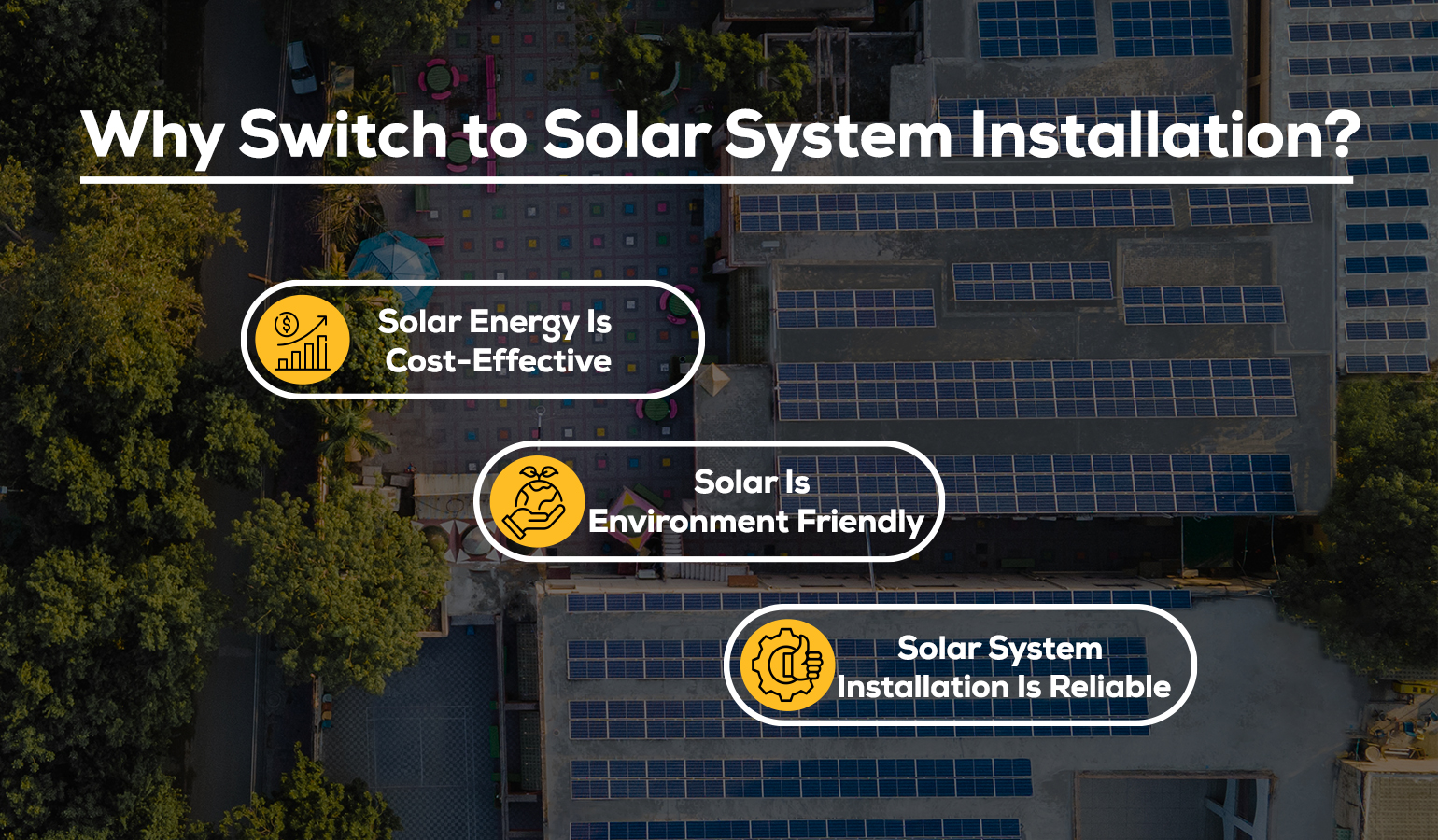 Why Switch to Solar System Installation?

Solar Energy Is Cost-Effective

Solar Is Environment Friendly

Solar System Installation Is Reliable